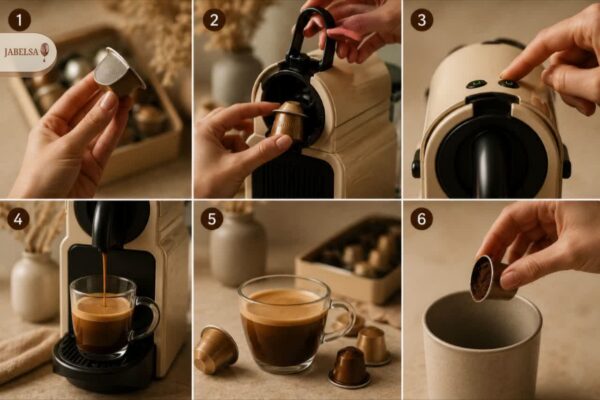 1

JABELSA

2

3

4

5

6